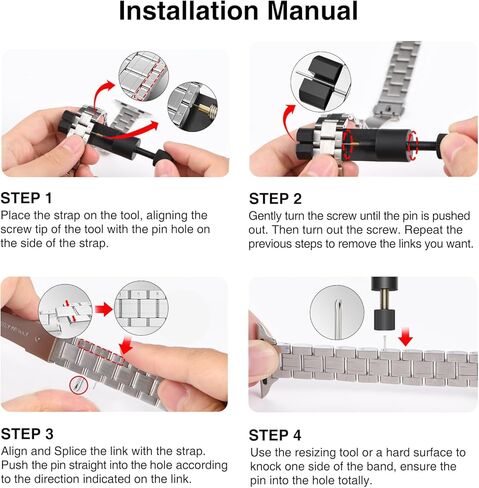 Installation Manual

STEP 1
Place the strap on the tool, aligning the screw tip of the tool with the pin hole on the side of the strap.

STEP 2
Gently turn the screw until the pin is pushed out. Then turn out the screw. Repeat the previous steps to remove the links you want.

STEP 3
Align and Splice the link with the strap. Push the pin straight into the hole according to the direction indicated on the link.

STEP 4
Use the resizing tool or a hard surface to knock one side of the band, ensure the pin into the hole totally.