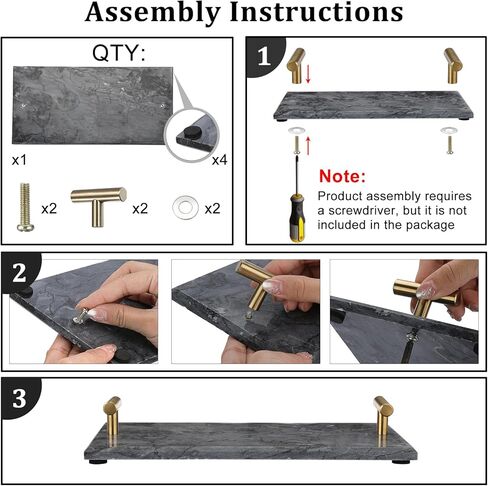 Assembly Instructions

QTY:

x1

x4

x2

x2

x2

1

Note:

Product assembly requires a screwdriver, but it is not included in the package

2

3