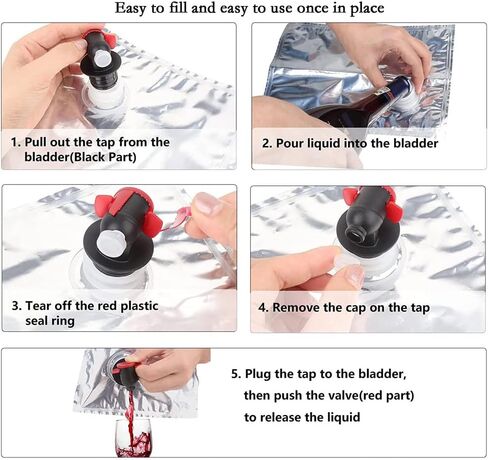 Easy to fill and easy to use once in place

1. Pull out the tap from the bladder(Black Part)

2. Pour liquid into the bladder

3. Tear off the red plastic seal ring

4. Remove the cap on the tap

5. Plug the tap to the bladder, then push the valve(red part) to release the liquid