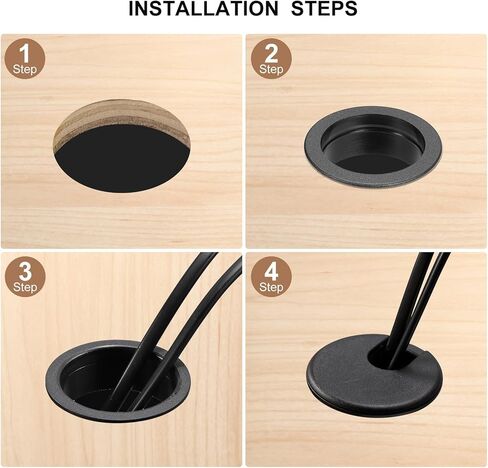 INSTALLATION STEPS

1
Step

2
Step

3
Step

4
Step