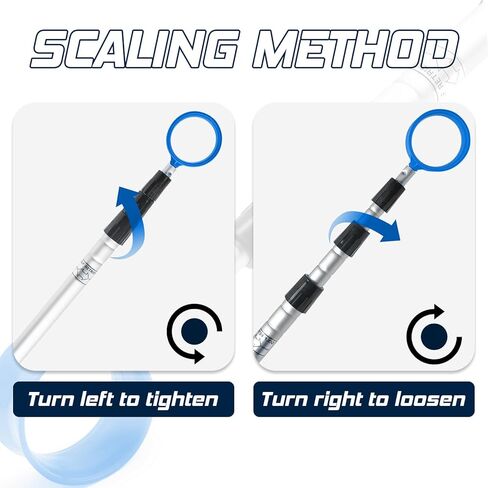 SCALING METHOD

Turn left to tighten

Turn right to loosen