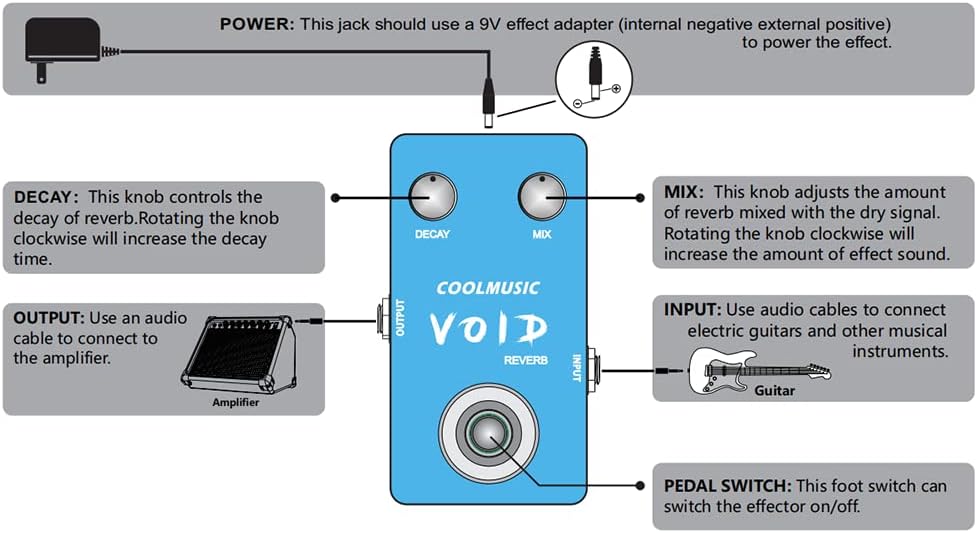 POWER: This jack should use a 9V effect adapter (internal negative external positive) to power the effect.

DECAY: This knob controls the decay of reverb.Rotating the knob clockwise will increase the decay time.

DECAY

MIX

MIX: This knob adjusts the amount of reverb mixed with the dry signal. Rotating the knob clockwise will increase the amount of effect sound.

COOLMUSIC

VOID

REVERB

OUTPUT

INPUT

OUTPUT: Use an audio cable to connect to the amplifier.

Amplifier

INPUT: Use audio cables to connect electric guitars and other musical instruments.

Guitar

PEDAL SWITCH: This foot switch can switch the effector on/off.