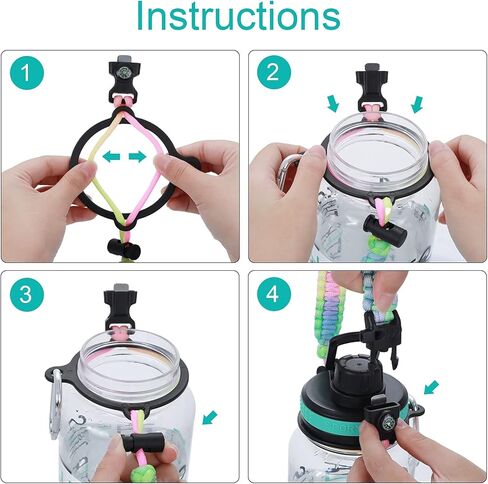 Instructions

1

2

3

4