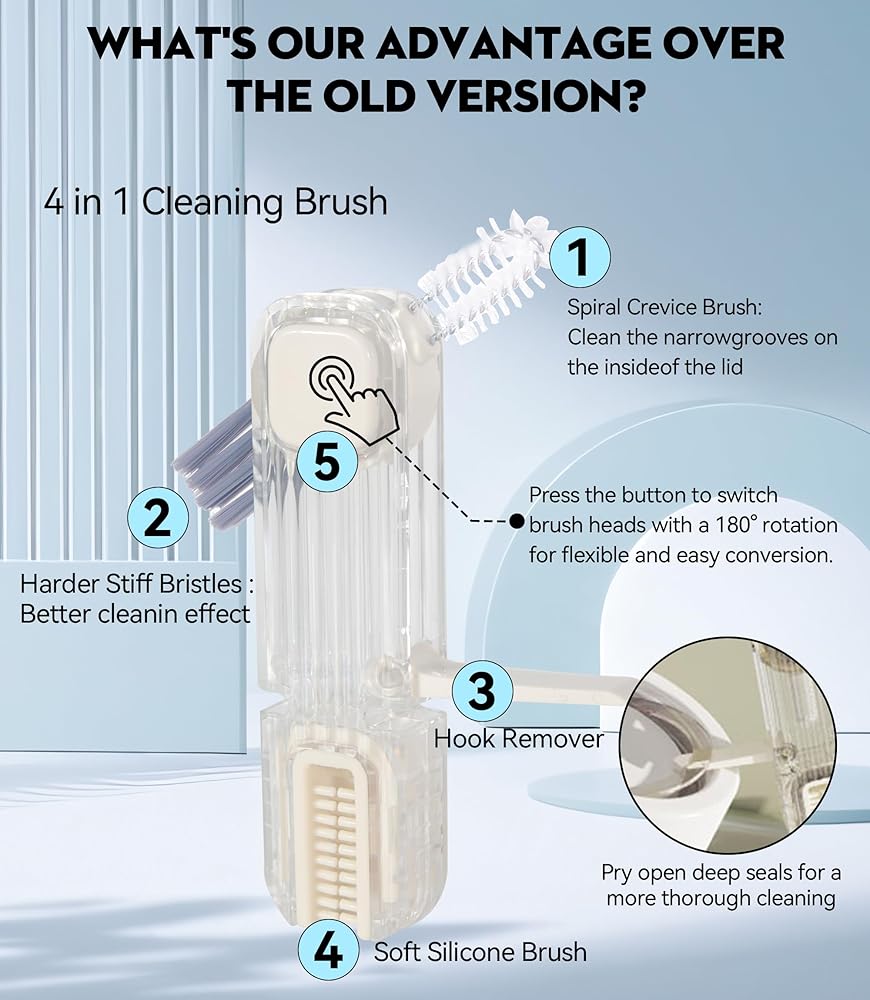 WHAT'S OUR ADVANTAGE OVER THE OLD VERSION?

4 in 1 Cleaning Brush

1

Spiral Crevice Brush: Clean the narrowgrooves on the insideof the lid

5

Press the button to switch brush heads with a 180° rotation for flexible and easy conversion.

2

Harder Stiff Bristles : Better cleanin effect

3

Hook Remover

Pry open deep seals for a more thorough cleaning

4

Soft Silicone Brush