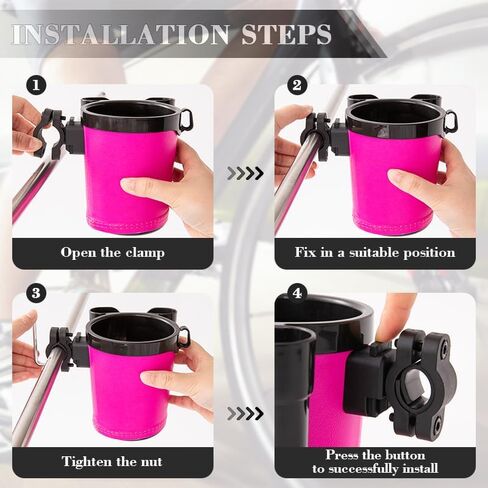 INSTALLATION STEPS

1

Open the clamp

2

Fix in a suitable position

3

Tighten the nut

4

Press the button to successfully install