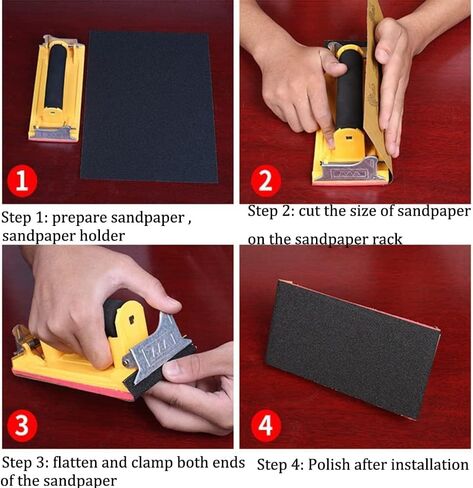 1

Step 1: prepare sandpaper , sandpaper holder

2

Step 2: cut the size of sandpaper on the sandpaper rack

3

Step 3: flatten and clamp both ends of the sandpaper

4

Step 4: Polish after installation