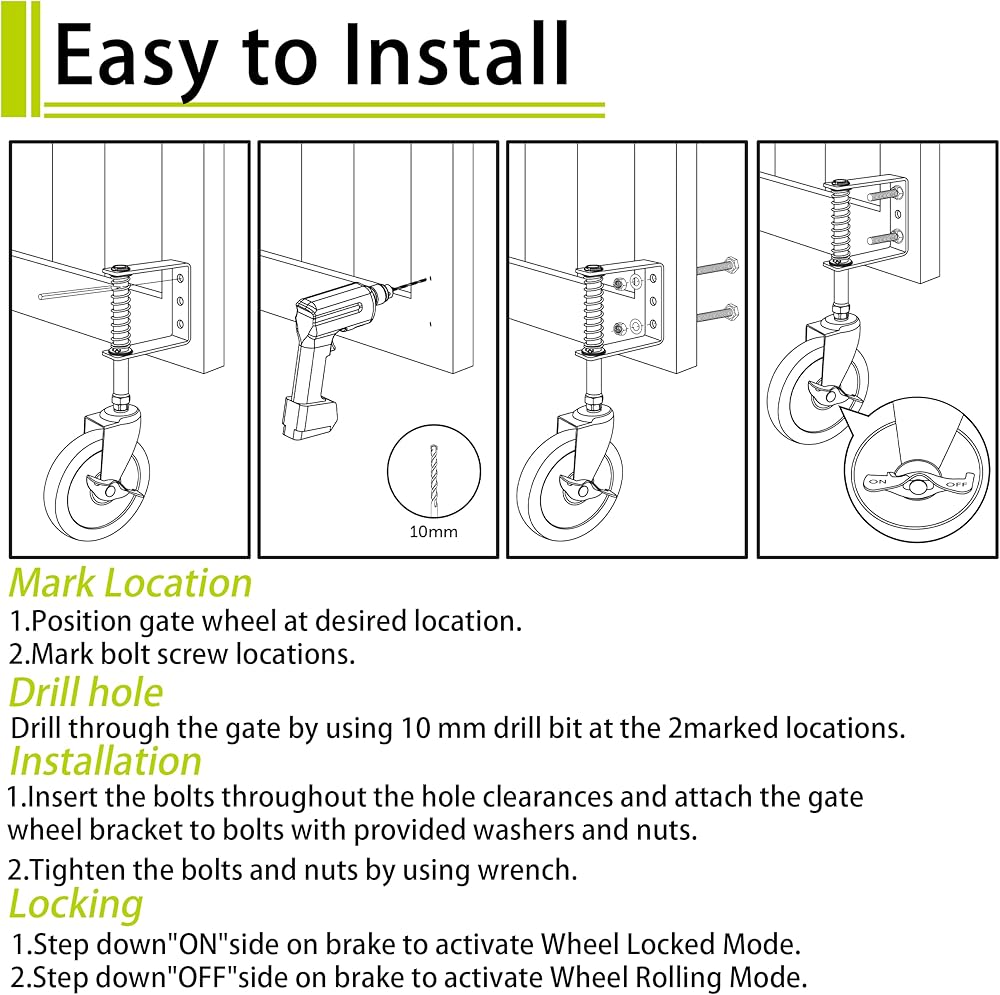 Easy to Install

10mm

ON OFF

Mark Location
1.Position gate wheel at desired location.
2.Mark bolt screw locations.

Drill hole
Drill through the gate by using 10 mm drill bit at the 2marked locations.

Installation
1.Insert the bolts throughout the hole clearances and attach the gate wheel bracket to bolts with provided washers and nuts.

2.Tighten the bolts and nuts by using wrench.

Locking
1.Step down"ON"side on brake to activate Wheel Locked Mode.
2.Step down"OFF"side on brake to activate Wheel Rolling Mode.