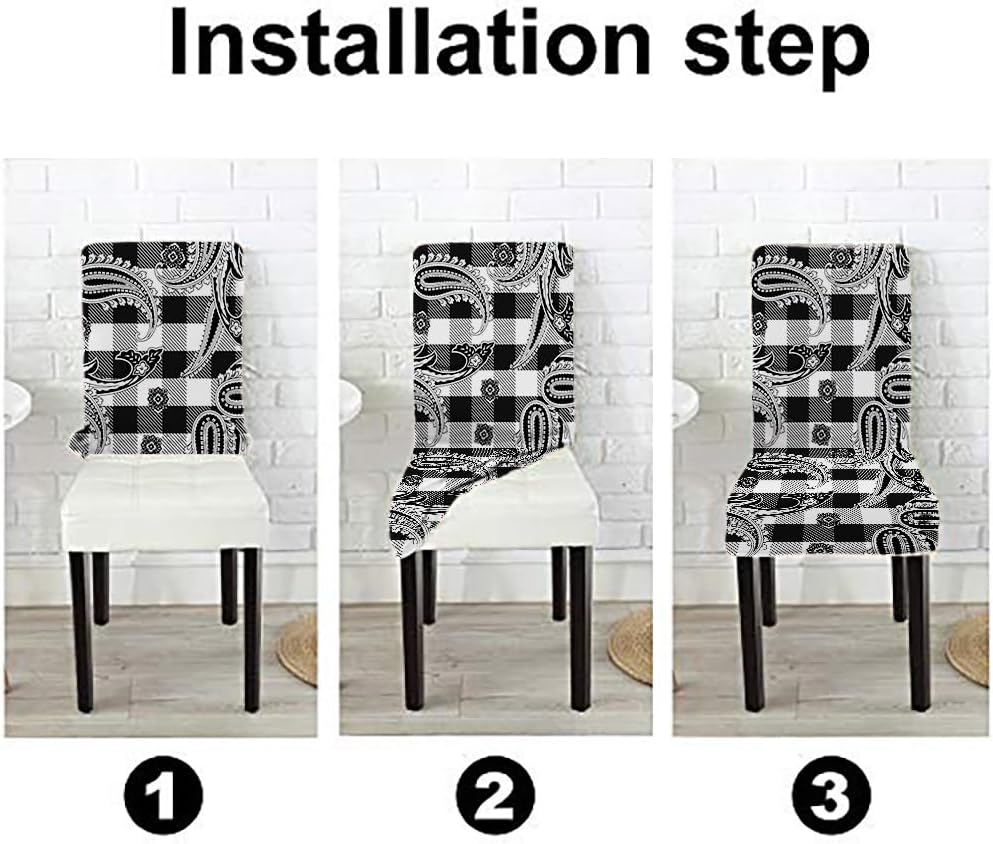 Installation step

1

2

3