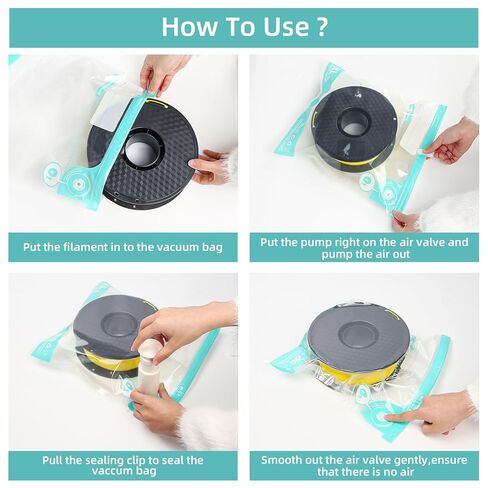 How To Use ?

Put the filament in to the vacuum bag

Put the pump right on the air valve and pump the air out

Pull the sealing clip to seal the vaccum bag

Smooth out the air valve gently,ensure that there is no air