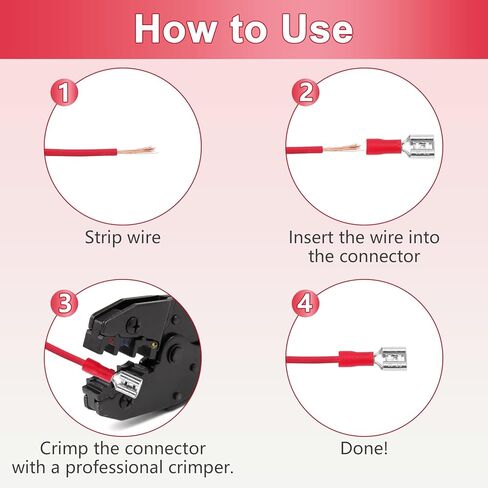 How to Use

1

Strip wire

2

Insert the wire into the connector

3

Crimp the connector with a professional crimper.

4

Done!