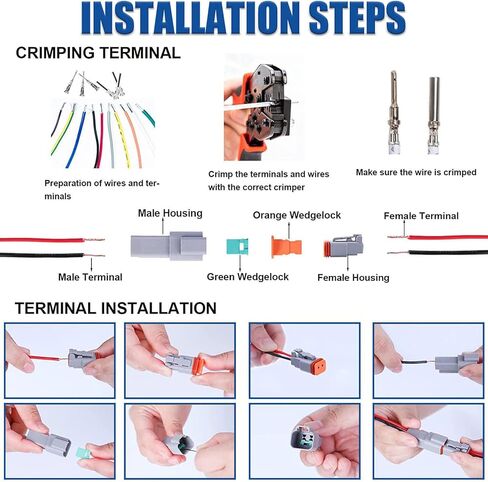 INSTALLATION STEPS

CRIMPING TERMINAL

Preparation of wires and terminals

Crimp the terminals and wires with the correct crimper

Make sure the wire is crimped

Male Housing

Orange Wedgelock

Female Terminal

Male Terminal

Green Wedgelock

Female Housing

TERMINAL INSTALLATION