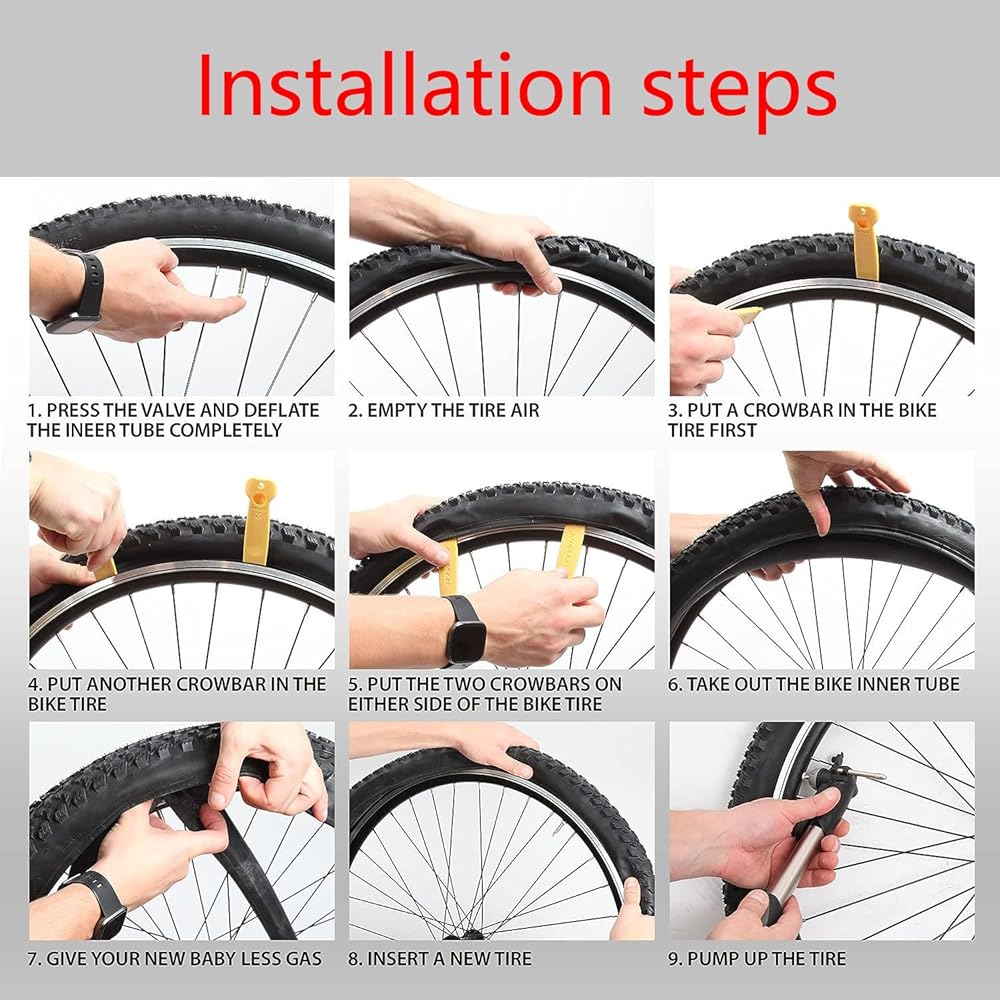 Installation steps

1. PRESS THE VALVE AND DEFLATE THE INEER TUBE COMPLETELY

2. EMPTY THE TIRE AIR

3. PUT A CROWBAR IN THE BIKE TIRE FIRST

4. PUT ANOTHER CROWBAR IN THE BIKE TIRE

5. PUT THE TWO CROWBARS ON EITHER SIDE OF THE BIKE TIRE

6. TAKE OUT THE BIKE INNER TUBE

7. GIVE YOUR NEW BABY LESS GAS

8. INSERT A NEW TIRE

9. PUMP UP THE TIRE