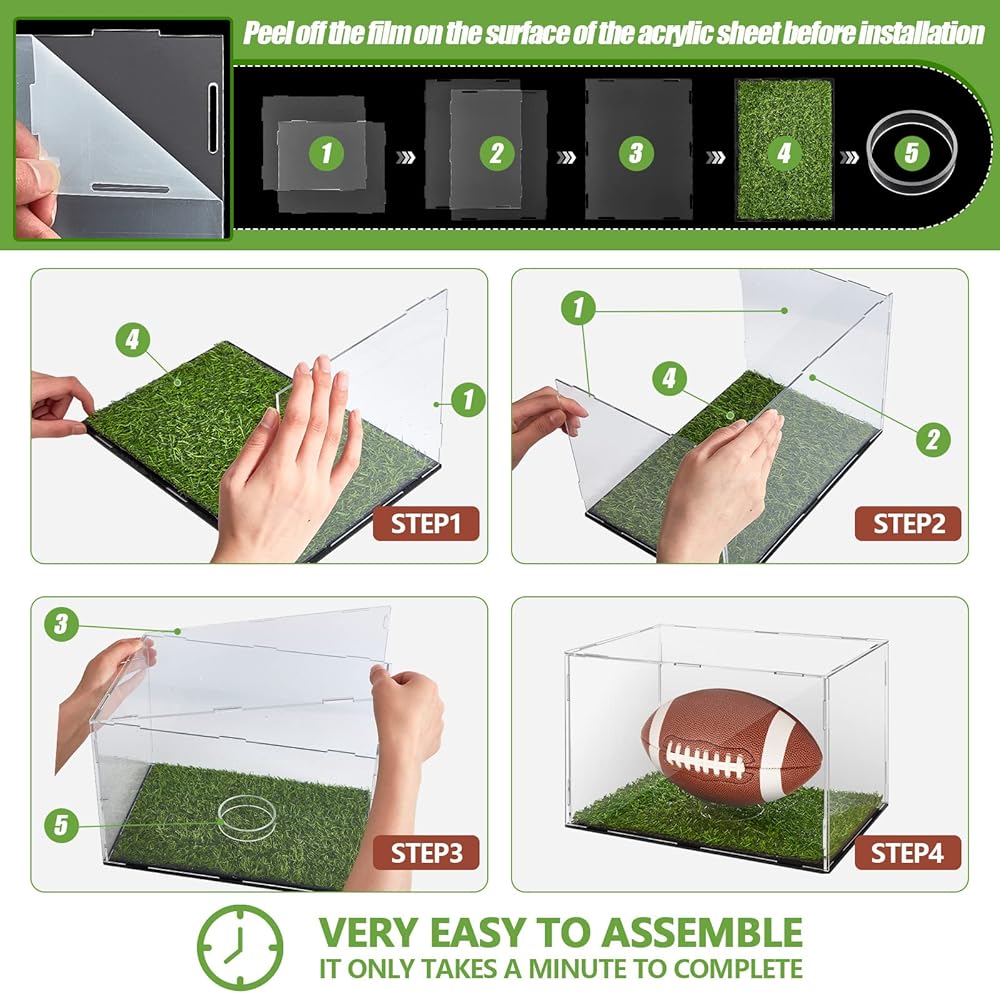 Peel off the film on the surface of the acrylic sheet before installation

1 2 3 4 5

4
1
STEP1

1
4
2
STEP2

3
5
STEP3

STEP4

VERY EASY TO ASSEMBLE
IT ONLY TAKES A MINUTE TO COMPLETE