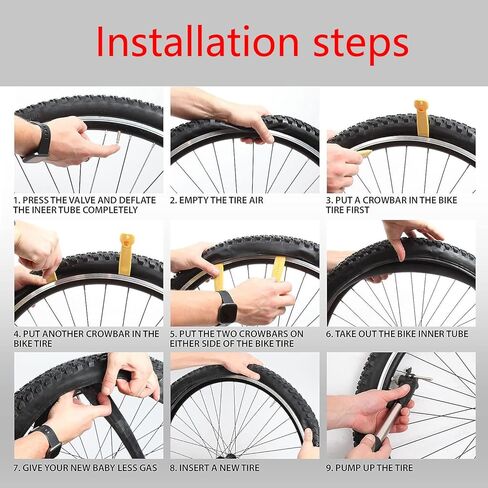 Installation steps

1. PRESS THE VALVE AND DEFLATE THE INEER TUBE COMPLETELY

2. EMPTY THE TIRE AIR

3. PUT A CROWBAR IN THE BIKE TIRE FIRST

4. PUT ANOTHER CROWBAR IN THE BIKE TIRE

5. PUT THE TWO CROWBARS ON EITHER SIDE OF THE BIKE TIRE

6. TAKE OUT THE BIKE INNER TUBE

7. GIVE YOUR NEW BABY LESS GAS

8. INSERT A NEW TIRE

9. PUMP UP THE TIRE