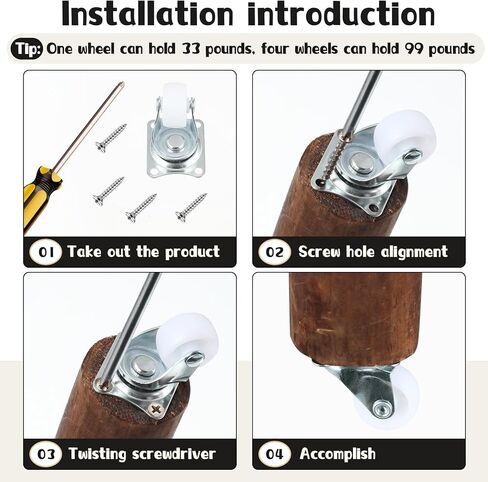 Installation introduction

Tip: One wheel can hold 33 pounds, four wheels can hold 99 pounds

01 Take out the product

02 Screw hole alignment

03 Twisting screwdriver

04 Accomplish