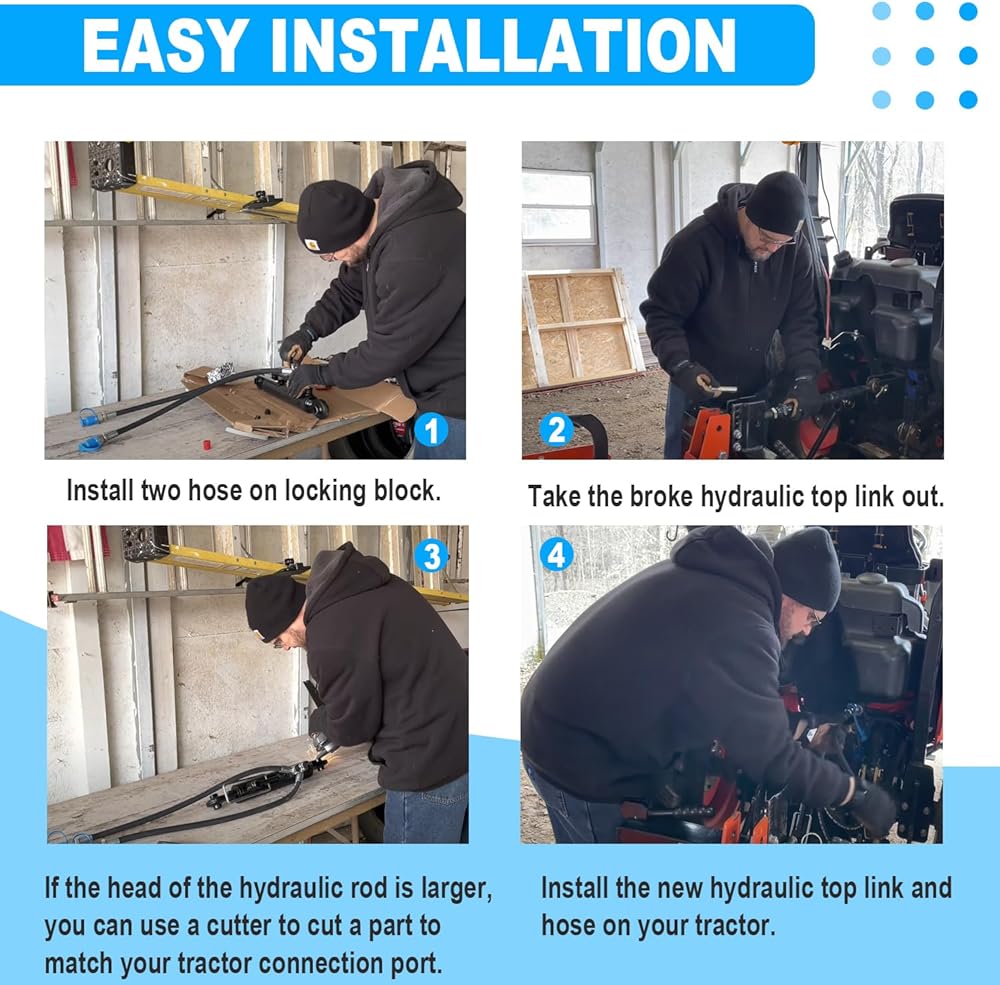 EASY INSTALLATION

1

Install two hose on locking block.

2

Take the broke hydraulic top link out.

3

If the head of the hydraulic rod is larger, you can use a cutter to cut a part to match your tractor connection port.

4

Install the new hydraulic top link and hose on your tractor.