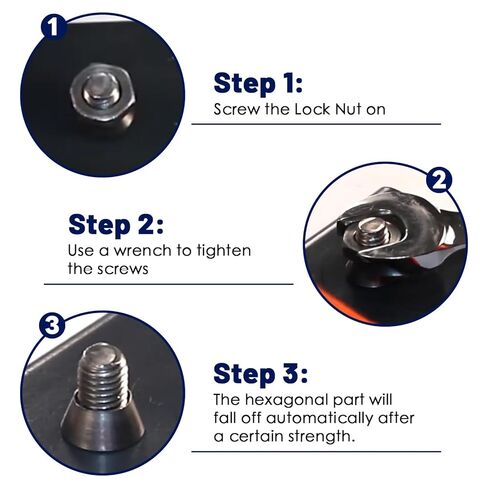 1

Step 1:
Screw the Lock Nut on

2

Step 2:
Use a wrench to tighten the screws

3

Step 3:
The hexagonal part will fall off automatically after a certain strength.