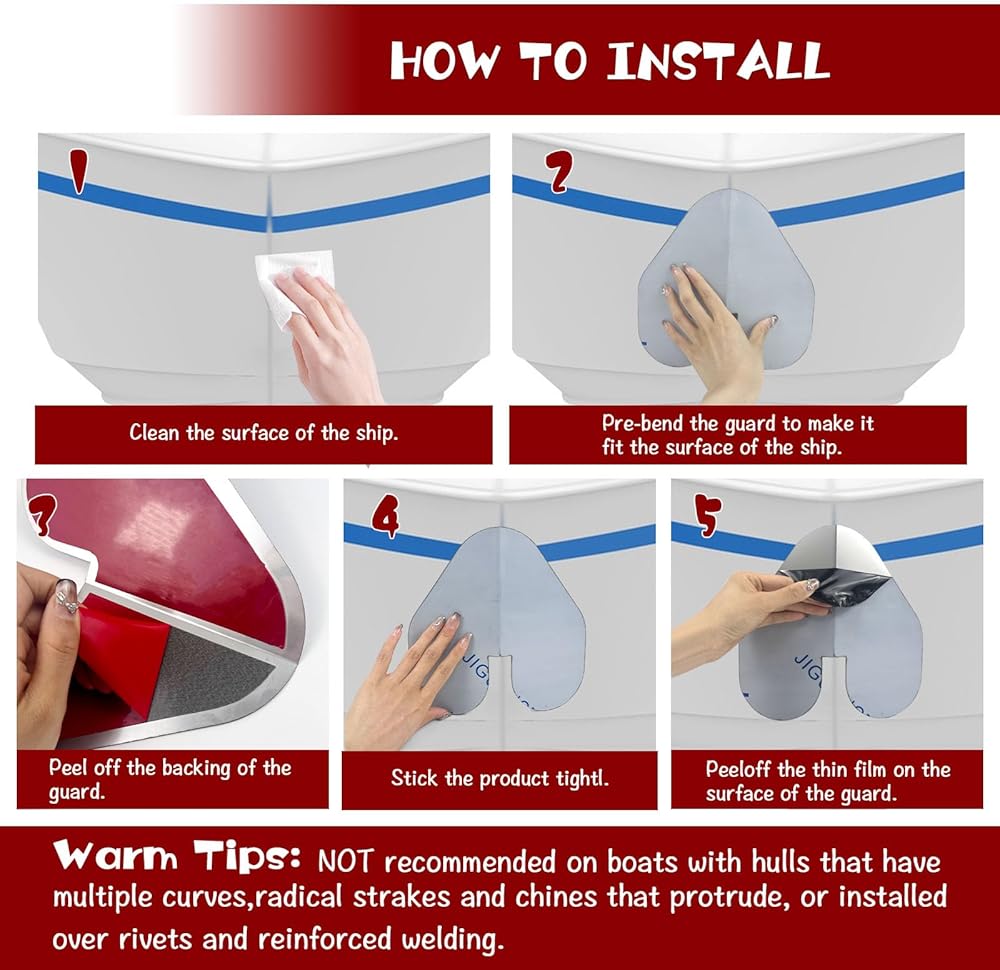 HOW TO INSTALL

1

Clean the surface of the ship.

2

Pre-bend the guard to make it fit the surface of the ship.

3

Peel off the backing of the guard.

4

JIG

Stick the product tightl.

5

JIG

Peeloff the thin film on the surface of the guard.

Warm Tips: NOT recommended on boats with hulls that have multiple curves,radical strakes and chines that protrude, or installed over rivets and reinforced welding.