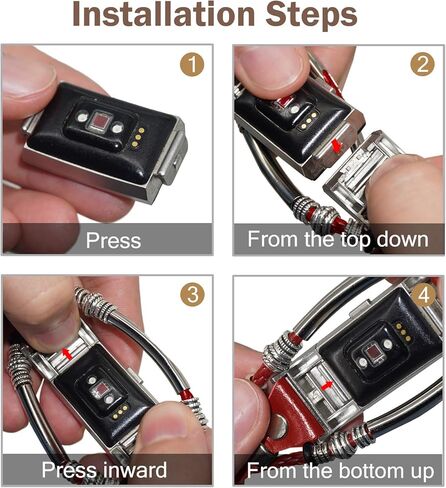 Installation Steps

1

Press

2

From the top down

3

Press inward

4

From the bottom up