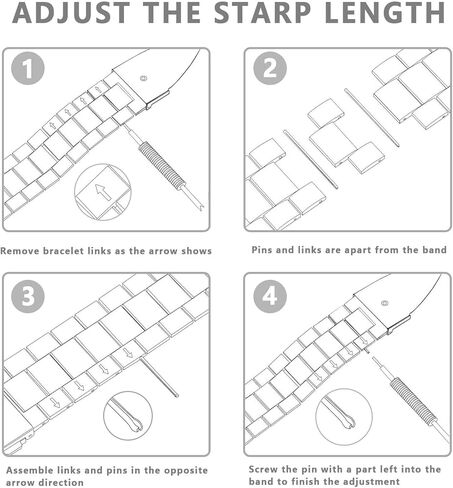 ADJUST THE STARP LENGTH

1

Remove bracelet links as the arrow shows

2

Pins and links are apart from the band

3

Assemble links and pins in the opposite arrow direction

4

Screw the pin with a part left into the band to finish the adjustment