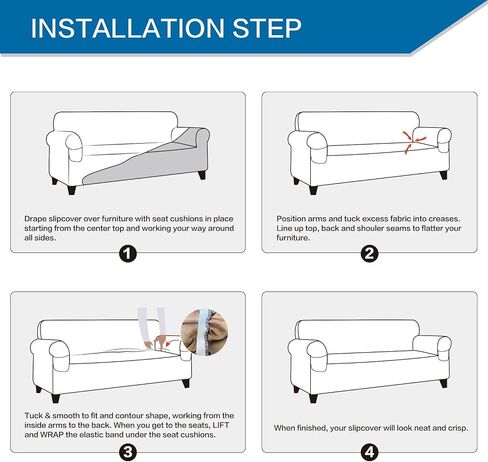 INSTALLATION STEP

Drape slipcover over furniture with seat cushions in place starting from the center top and working your way around all sides.

1

Position arms and tuck excess fabric into creases. Line up top, back and shouler seams to flatter your furniture.

2

Tuck & smooth to fit and contour shape, working from the inside arms to the back. When you get to the seats, LIFT and WRAP the elastic band under the seat cushions.

3

When finished, your slipcover will look neat and crisp.

4