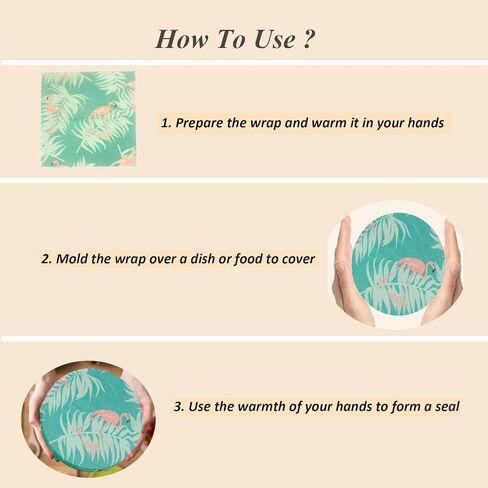 How To Use ?

1. Prepare the wrap and warm it in your hands

2. Mold the wrap over a dish or food to cover

3. Use the warmth of your hands to form a seal