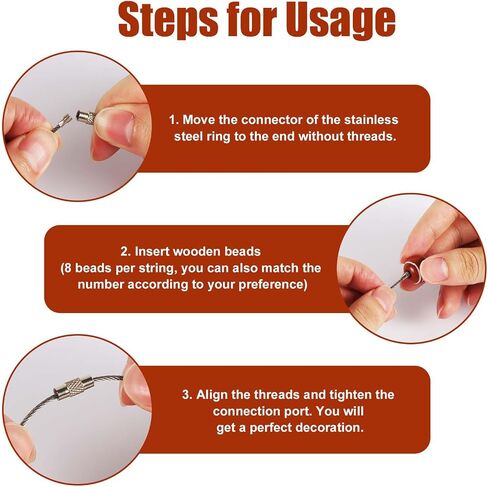 Steps for Usage

1. Move the connector of the stainless steel ring to the end without threads.

2. Insert wooden beads
(8 beads per string, you can also match the number according to your preference)

3. Align the threads and tighten the connection port. You will get a perfect decoration.