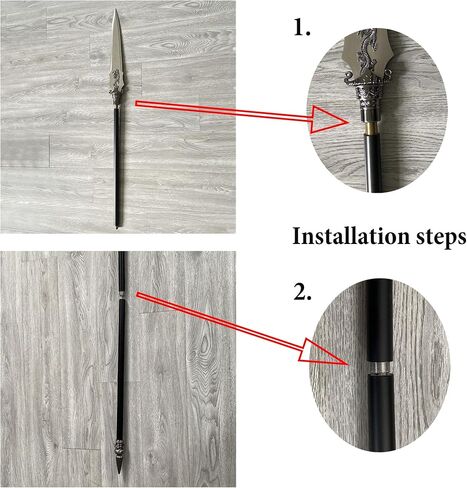 1.

Installation steps

2.