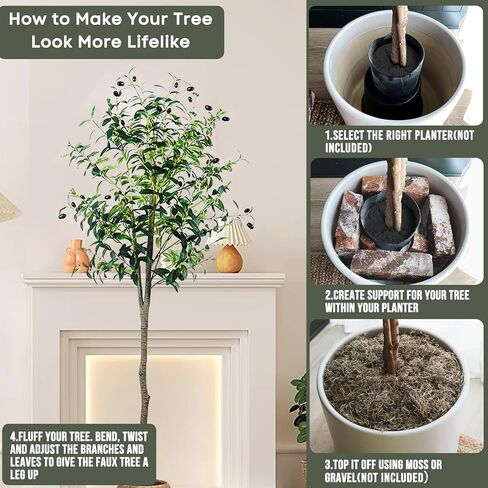 How to Make Your Tree Look More Lifelike

1.SELECT THE RIGHT PLANTER(NOT INCLUDED)

2.CREATE SUPPORT FOR YOUR TREE WITHIN YOUR PLANTER

3.TOP IT OFF USING MOSS OR GRAVEL(NOT INCLUDED)

4.FLUFF YOUR TREE. BEND, TWIST AND ADJUST THE BRANCHES AND LEAVES TO GIVE THE FAUX TREE A LEG UP