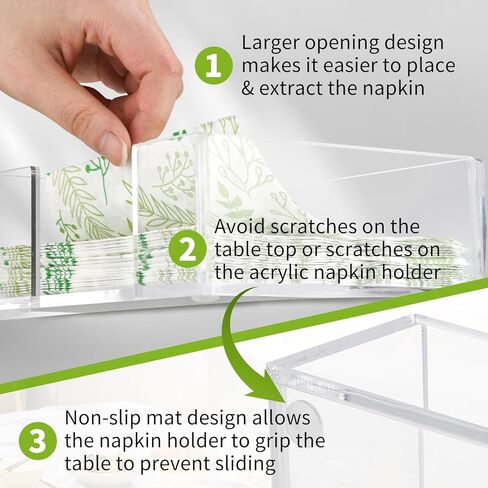 1 Larger opening design makes it easier to place & extract the napkin

2 Avoid scratches on the table top or scratches on the acrylic napkin holder

3 Non-slip mat design allows the napkin holder to grip the table to prevent sliding