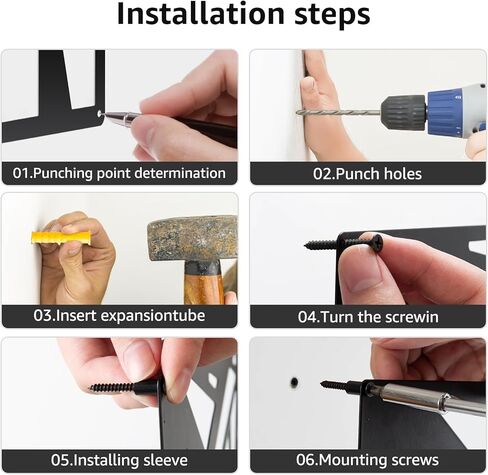 Installation steps

01.Punching point determination

02.Punch holes

03.Insert expansiontube

04.Turn the screwin

05.Installing sleeve

06.Mounting screws