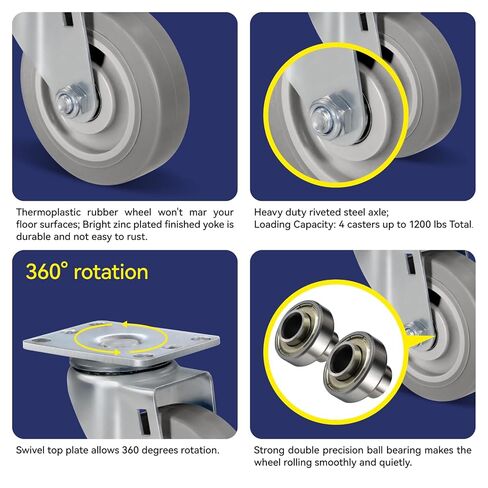 Thermoplastic rubber wheel won't mar your floor surfaces; Bright zinc plated finished yoke is durable and not easy to rust.

Heavy duty riveted steel axle;
Loading Capacity: 4 casters up to 1200 lbs Total.

360° rotation

Swivel top plate allows 360 degrees rotation.

Strong double precision ball bearing makes the wheel rolling smoothly and quietly.