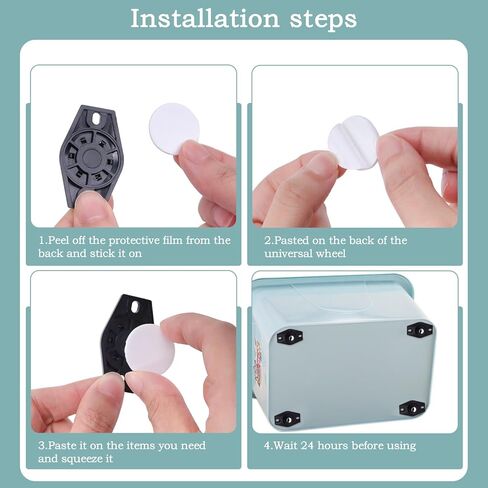 Installation steps

1.Peel off the protective film from the back and stick it on

2.Pasted on the back of the universal wheel

3.Paste it on the items you need and squeeze it

4.Wait 24 hours before using