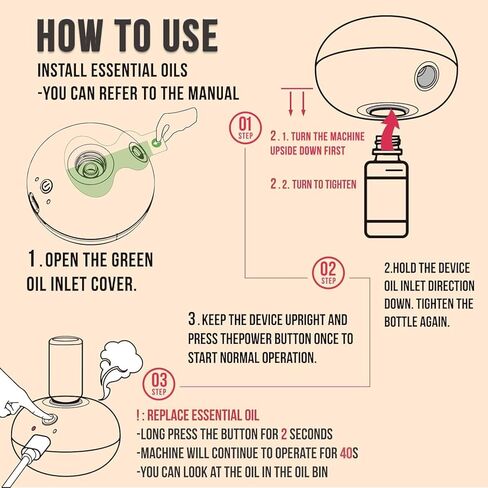 HOW TO USE

INSTALL ESSENTIAL OILS
-YOU CAN REFER TO THE MANUAL

01 STEP

2 . 1. TURN THE MACHINE UPSIDE DOWN FIRST

2 . 2. TURN TO TIGHTEN

1 . OPEN THE GREEN OIL INLET COVER.

02 STEP

2.HOLD THE DEVICE OIL INLET DIRECTION DOWN. TIGHTEN THE BOTTLE AGAIN.

3 . KEEP THE DEVICE UPRIGHT AND PRESS THEPOWER BUTTON ONCE TO START NORMAL OPERATION.

03 STEP

! : REPLACE ESSENTIAL OIL
-LONG PRESS THE BUTTON FOR 2 SECONDS
-MACHINE WILL CONTINUE TO OPERATE FOR 40S
-YOU CAN LOOK AT THE OIL IN THE OIL BIN