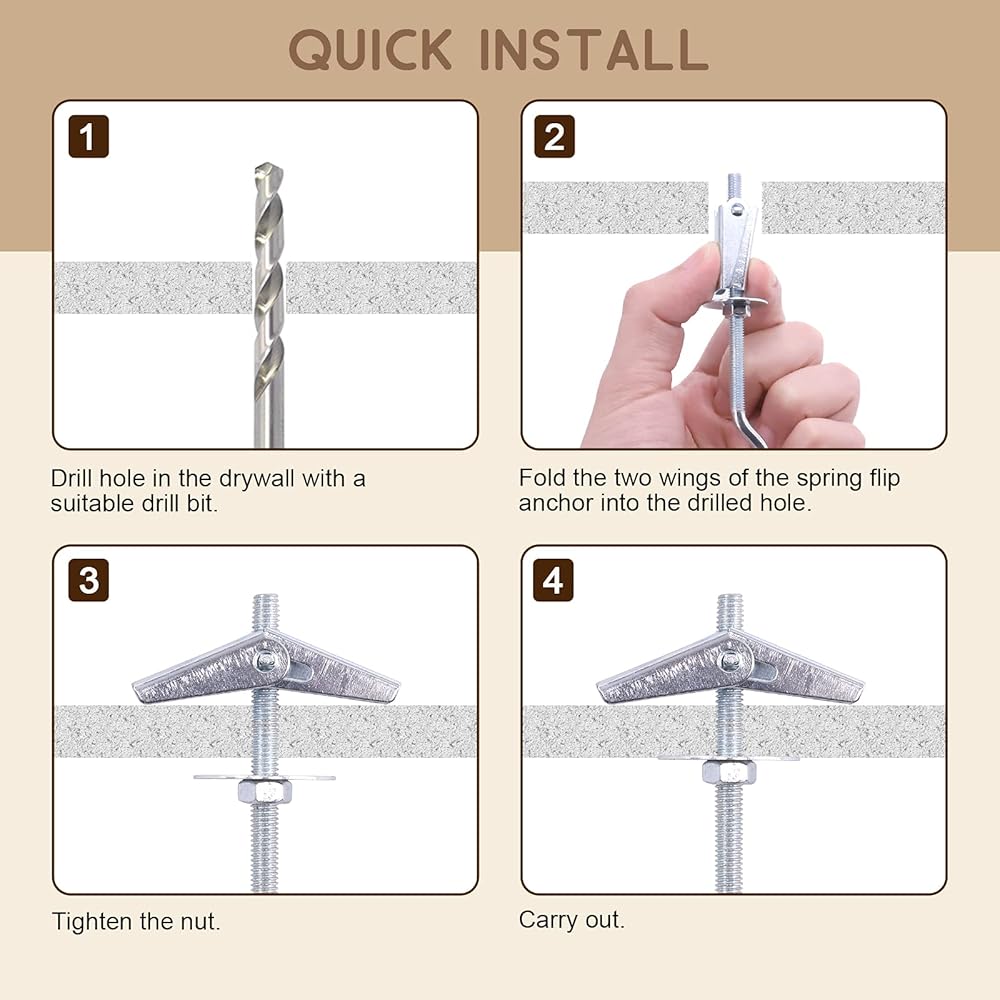 QUICK INSTALL

1

Drill hole in the drywall with a suitable drill bit.

2

Fold the two wings of the spring flip anchor into the drilled hole.

3

Tighten the nut.

4

Carry out.