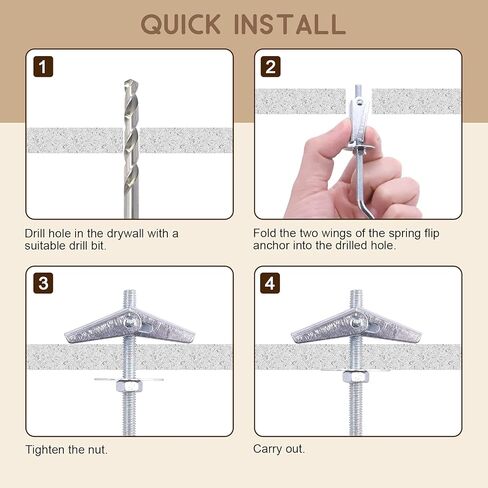 QUICK INSTALL

1

Drill hole in the drywall with a suitable drill bit.

2

Fold the two wings of the spring flip anchor into the drilled hole.

3

Tighten the nut.

4

Carry out.