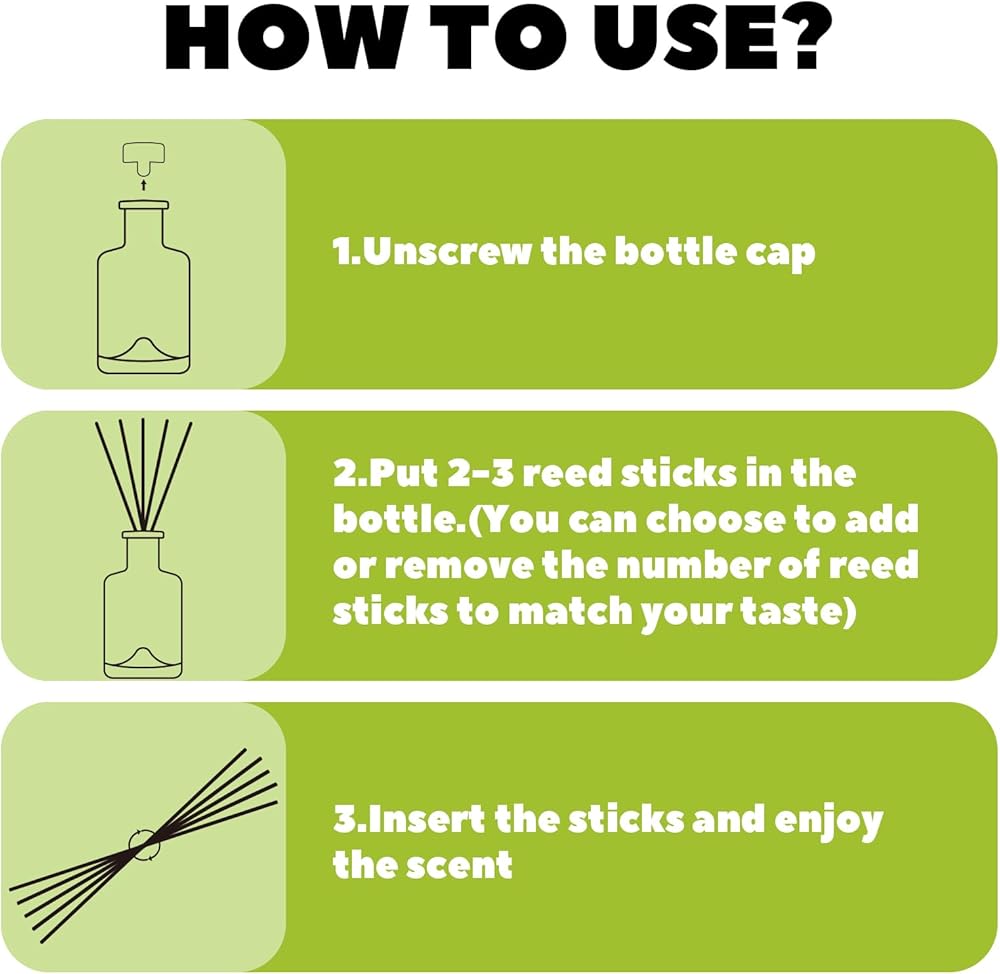 HOW TO USE?

1.Unscrew the bottle cap

2.Put 2-3 reed sticks in the bottle.(You can choose to add or remove the number of reed sticks to match your taste)

3.Insert the sticks and enjoy the scent