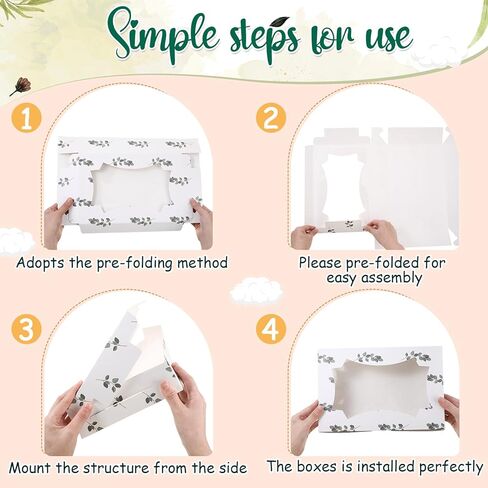 Simple steps for use

1
Adopts the pre-folding method

2
Please pre-folded for easy assembly

3
Mount the structure from the side

4
The boxes is installed perfectly