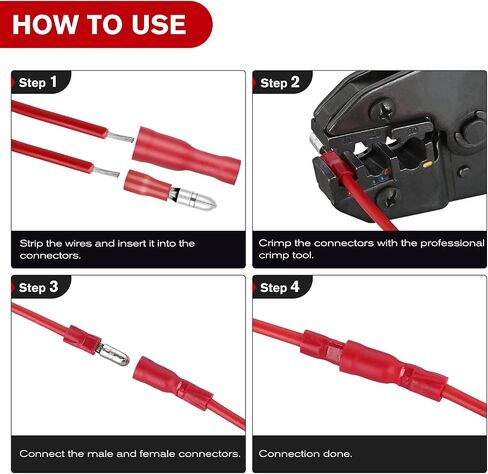 HOW TO USE

Step 1

Strip the wires and insert it into the connectors.

Step 2

Crimp the connectors with the professional crimp tool.

Step 3

Connect the male and female connectors.

Step 4

Connection done.