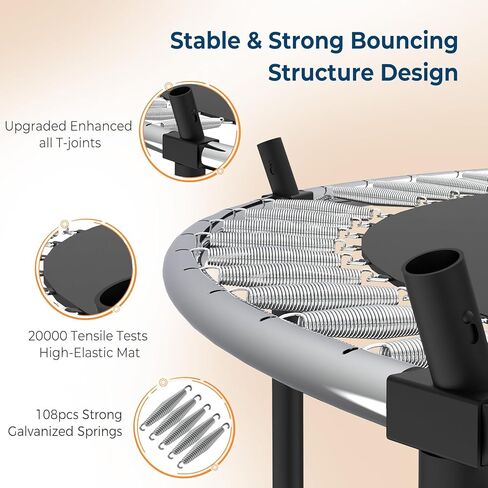 Stable & Strong Bouncing Structure Design

Upgraded Enhanced all T-joints

20000 Tensile Tests High-Elastic Mat

108pcs Strong Galvanized Springs