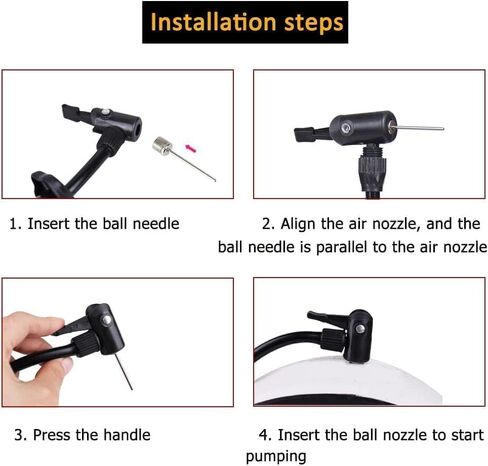 Installation steps

1. Insert the ball needle

2. Align the air nozzle, and the ball needle is parallel to the air nozzle

3. Press the handle

4. Insert the ball nozzle to start pumping