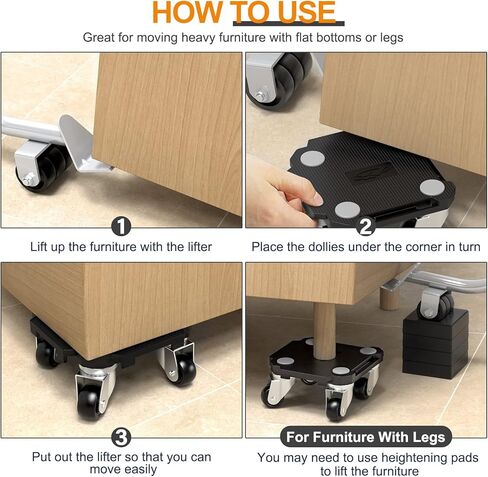 HOW TO USE

Great for moving heavy furniture with flat bottoms or legs

1

Lift up the furniture with the lifter

2

Place the dollies under the corner in turn

3

Put out the lifter so that you can move easily

For Furniture With Legs

You may need to use heightening pads to lift the furniture