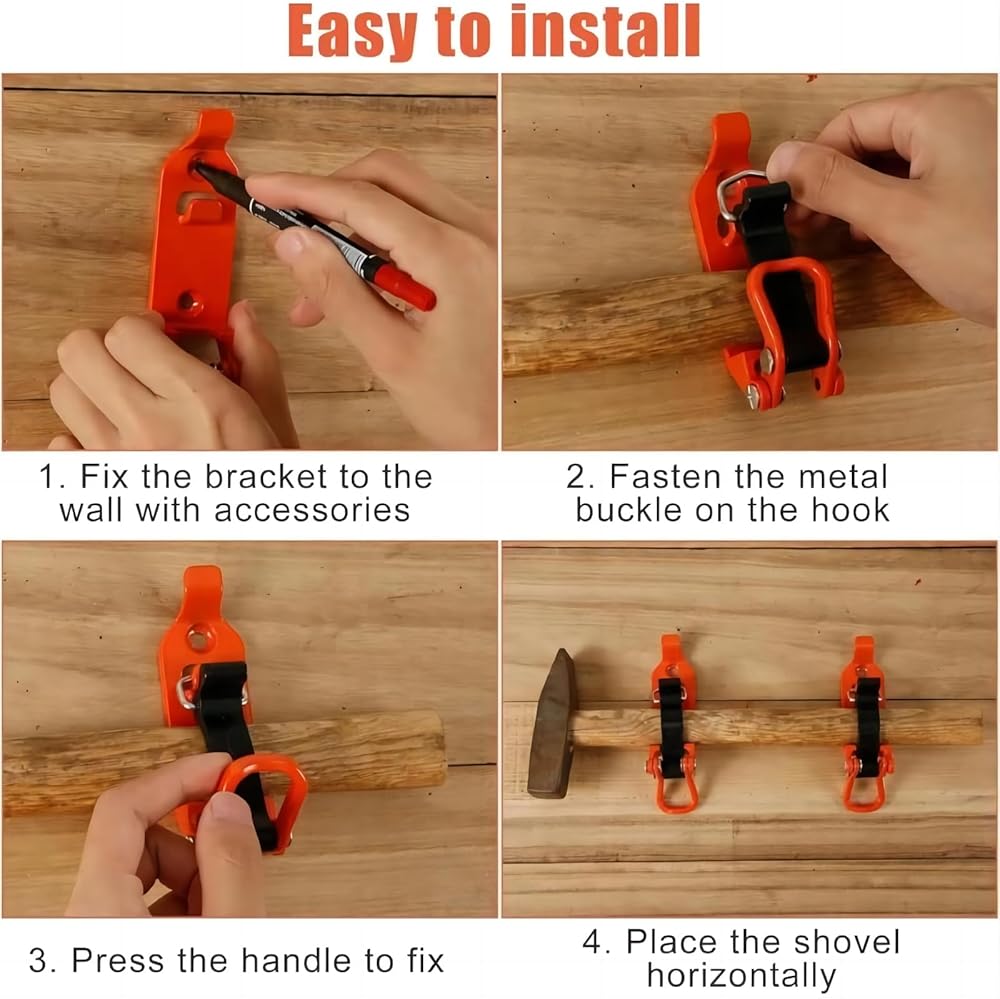 Easy to install

1. Fix the bracket to the wall with accessories

2. Fasten the metal buckle on the hook

3. Press the handle to fix

4. Place the shovel horizontally