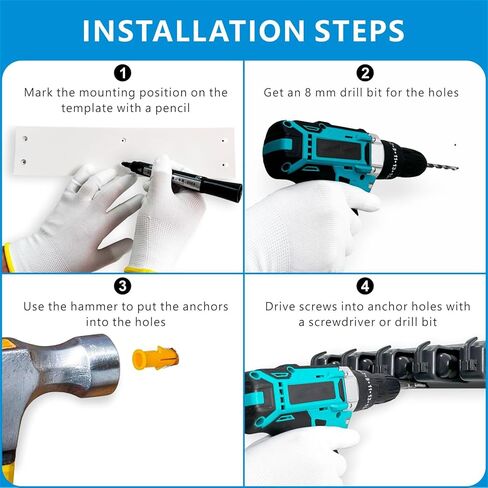 INSTALLATION STEPS

1
Mark the mounting position on the template with a pencil

2
Get an 8 mm drill bit for the holes

3
Use the hammer to put the anchors into the holes

4
Drive screws into anchor holes with a screwdriver or drill bit