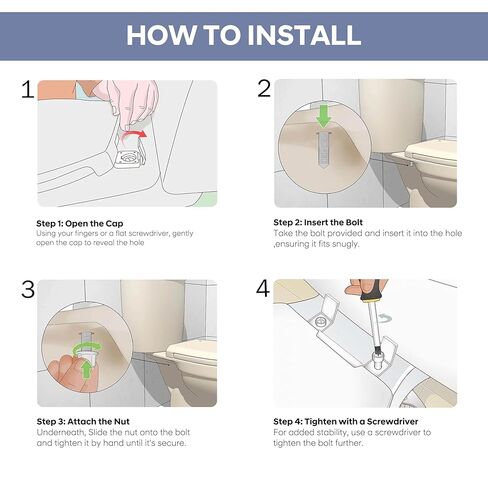 HOW TO INSTALL

1

Step 1: Open the Cap
Using your fingers or a flat screwdriver, gently open the cap to reveal the hole

2

Step 2: Insert the Bolt
Take the bolt provided and insert it into the hole ,ensuring it fits snugly.

3

Step 3: Attach the Nut
Underneath, Slide the nut onto the bolt and tighten it by hand until it's secure.

4

Step 4: Tighten with a Screwdriver
For added stability, use a screwdriver to tighten the bolt further.