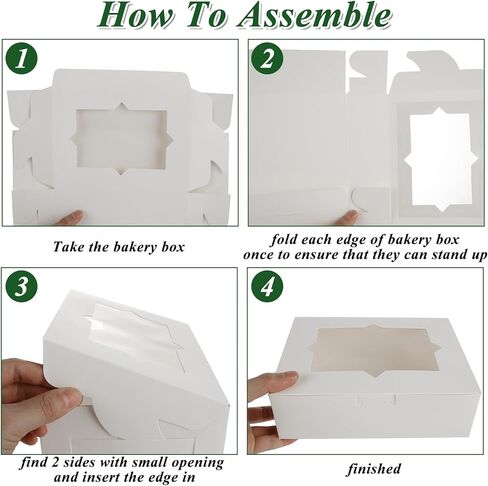 How To Assemble

1

Take the bakery box

2

fold each edge of bakery box once to ensure that they can stand up

3

find 2 sides with small opening and insert the edge in

4

finished