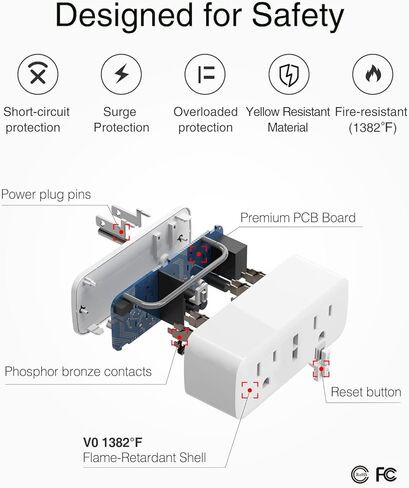 Designed for Safety

Short-circuit protection

Surge Protection

Overloaded protection

Yellow Resistant Material

Fire-resistant (1382°F)

Power plug pins

Premium PCB Board

Phosphor bronze contacts

Reset button

V0 1382°F
Flame-Retardant Shell

RoHS FC