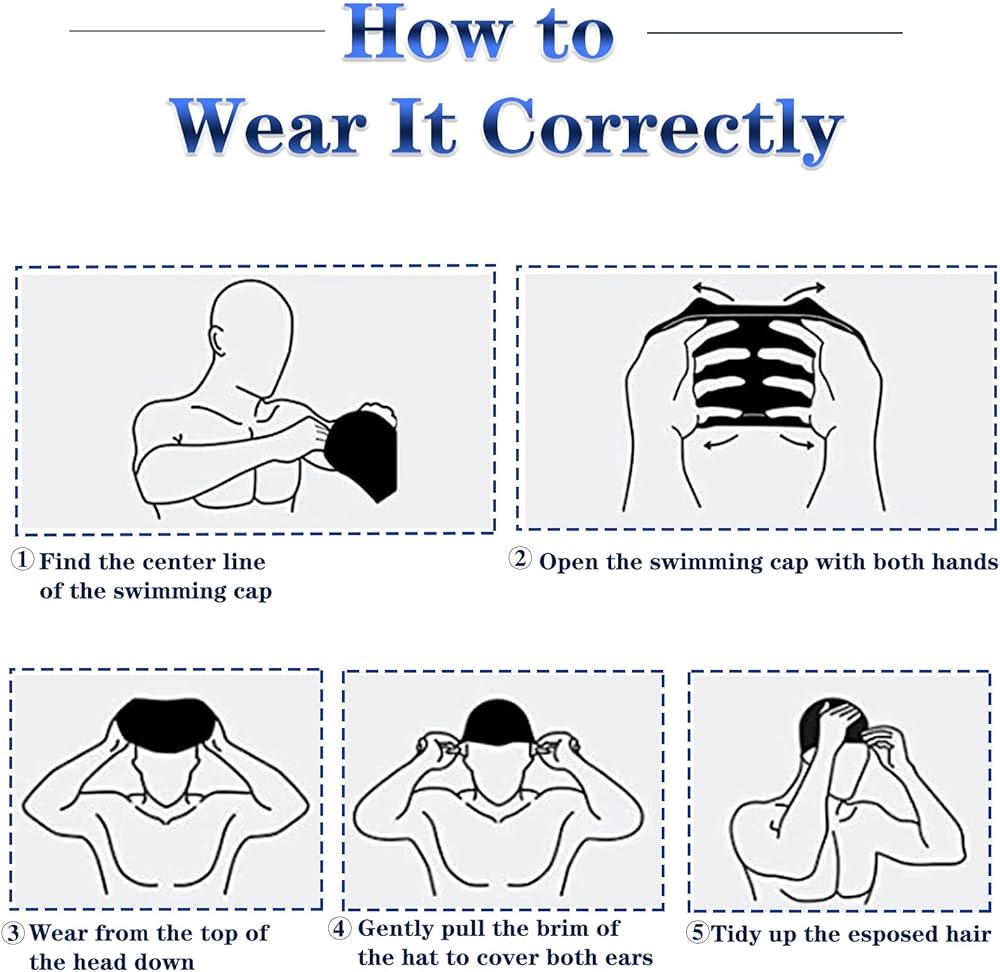 How to
Wear It Correctly

① Find the center line of the swimming cap

② Open the swimming cap with both hands

③ Wear from the top of the head down

④ Gently pull the brim of the hat to cover both ears

⑤ Tidy up the esposed hair