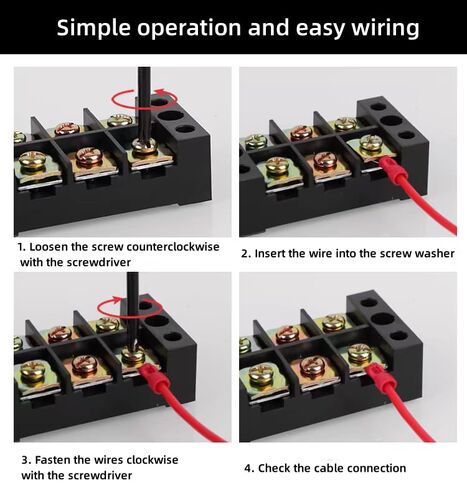 Simple operation and easy wiring

1. Loosen the screw counterclockwise with the screwdriver

2. Insert the wire into the screw washer

3. Fasten the wires clockwise with the screwdriver

4. Check the cable connection