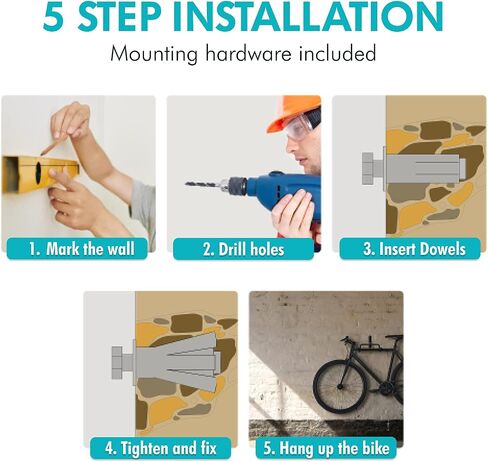 5 STEP INSTALLATION
Mounting hardware included

1. Mark the wall

2. Drill holes

3. Insert Dowels

4. Tighten and fix

5. Hang up the bike